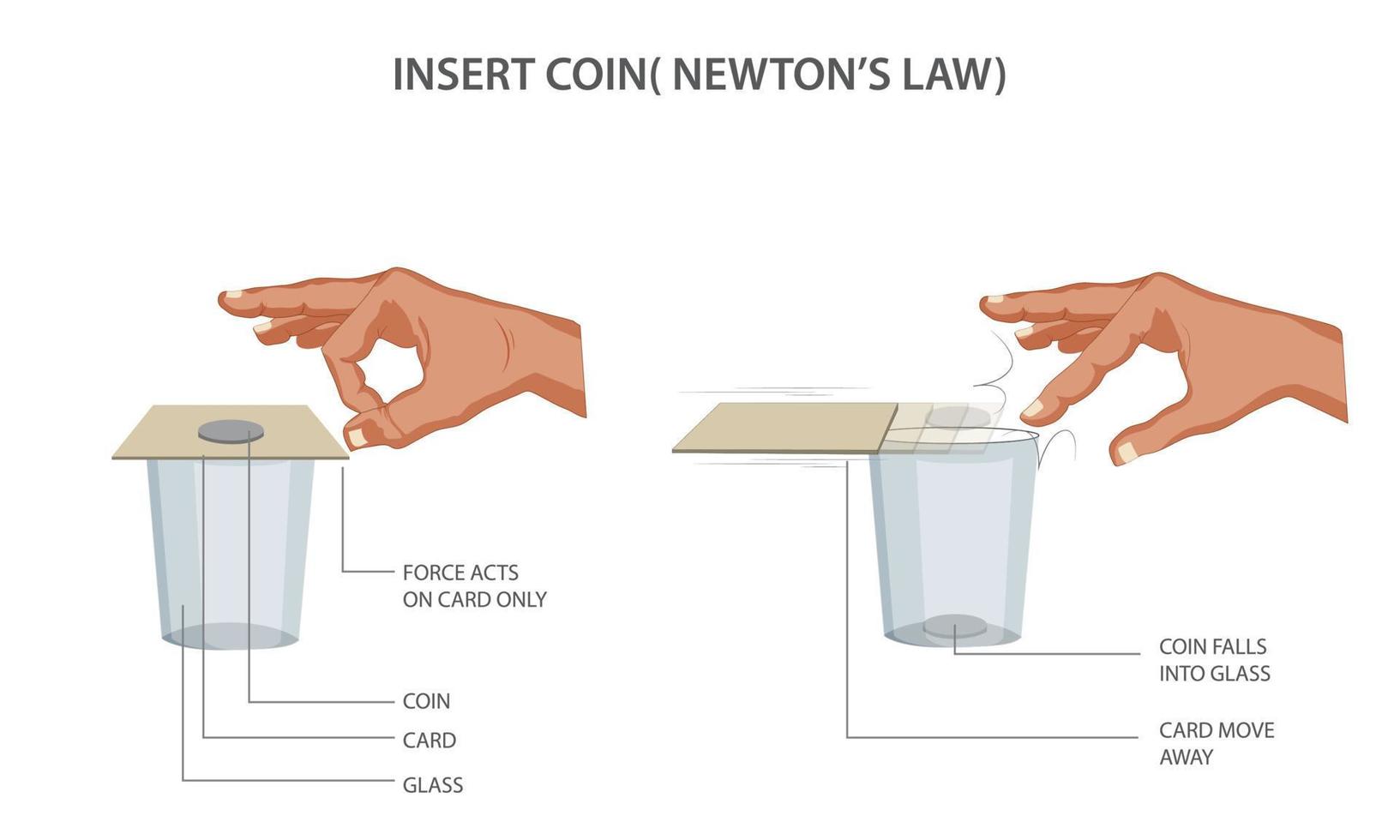 INSERT COIN( NEWTON'S LAW)

FORCE ACTS ON CARD ONLY

COIN

CARD

GLASS

COIN FALLS INTO GLASS

CARD MOVE AWAY